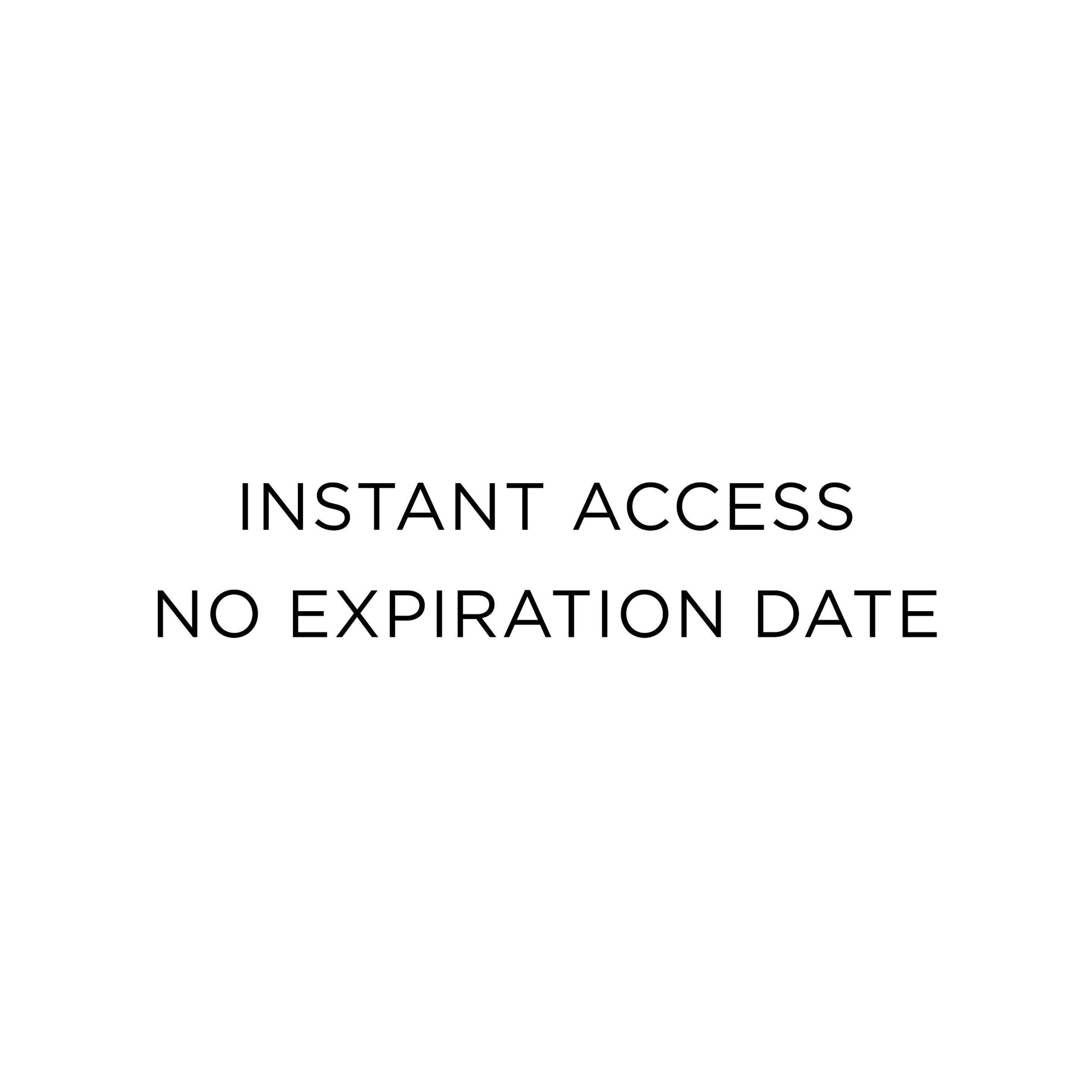 INSTANT ACCESS
NO EXPIRATION DATE