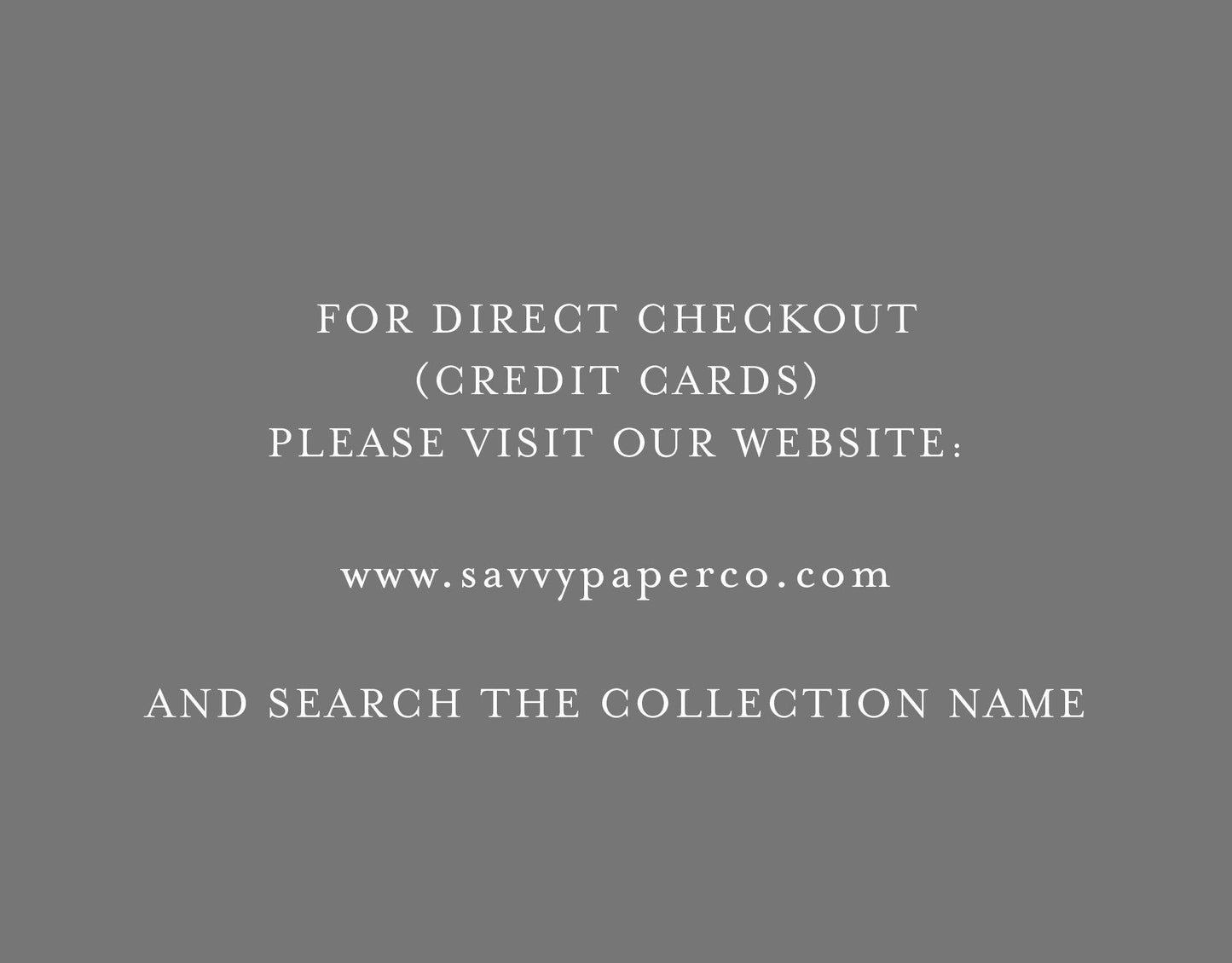 FOR DIRECT CHECKOUT
(CREDIT CARDS)
PLEASE VISIT OUR WEBSITE:

www.savvypaperco.com

AND SEARCH THE COLLECTION NAME