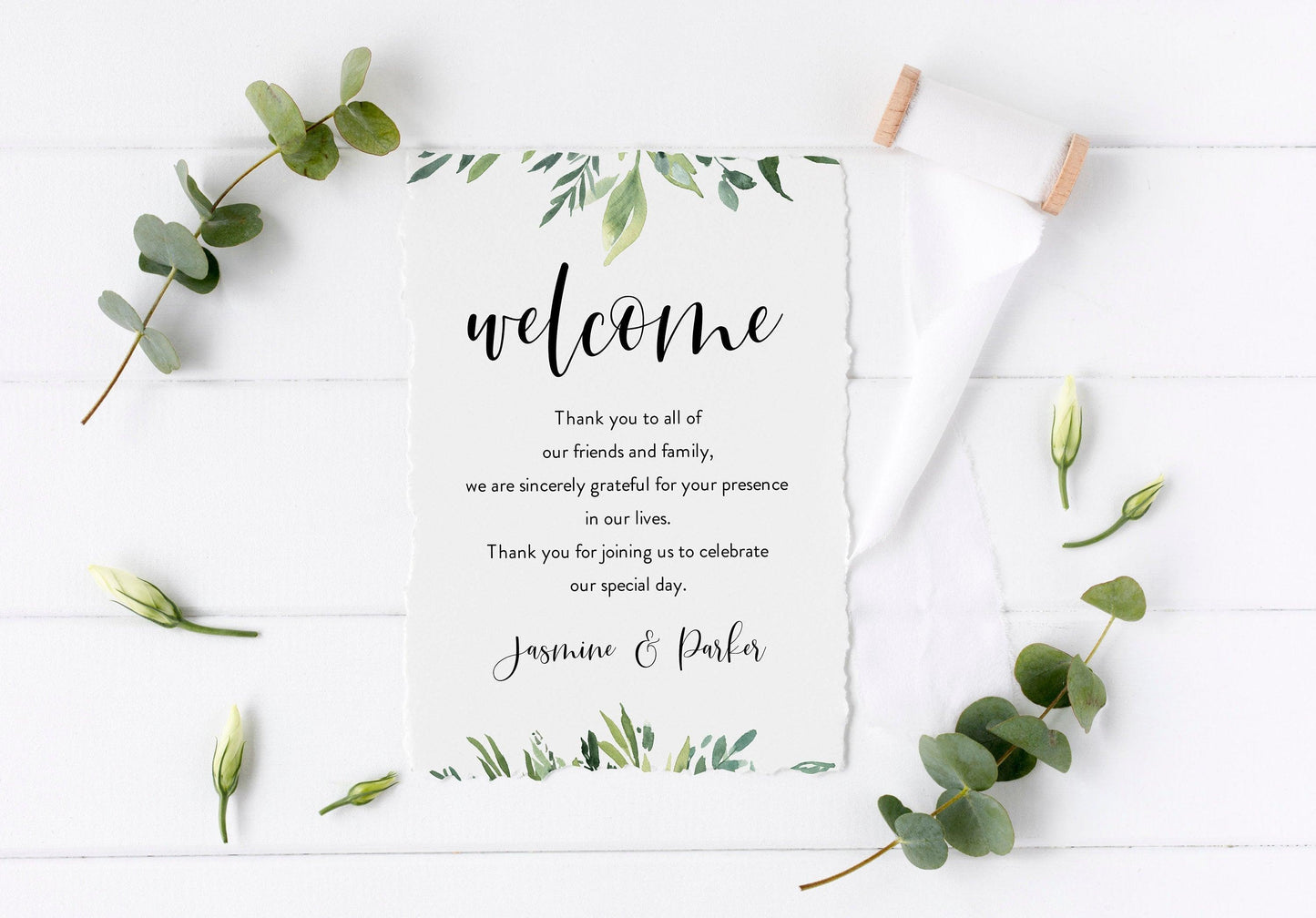 welcome

Thank you to all of our friends and family, we are sincerely grateful for your presence in our lives. Thank you for joining us to celebrate our special day.

Jasmine & Parker